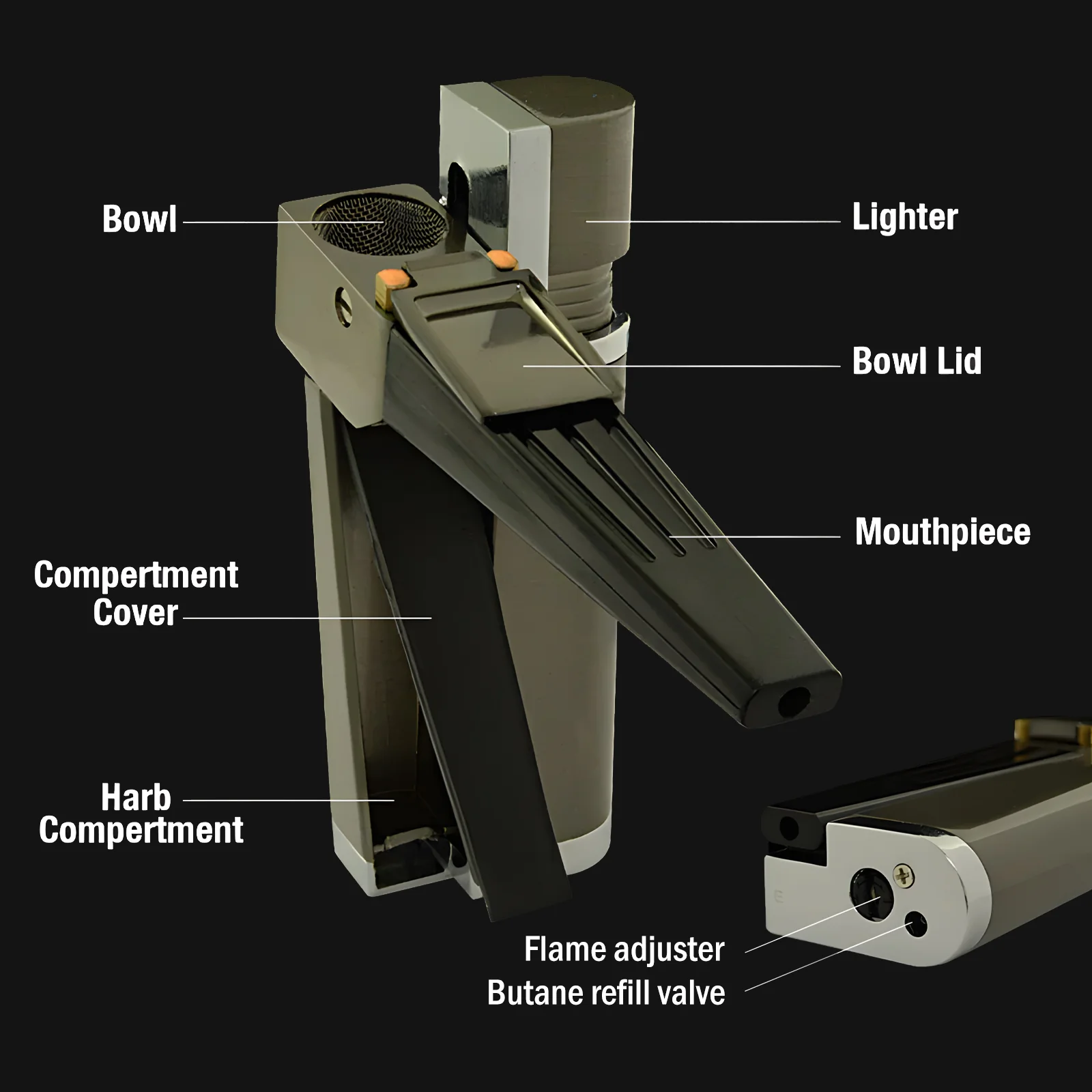 Bowl

Lighter

Bowl Lid

Mouthpiece

Compertment Cover

Harb Compertment

Flame adjuster

Butane refill valve